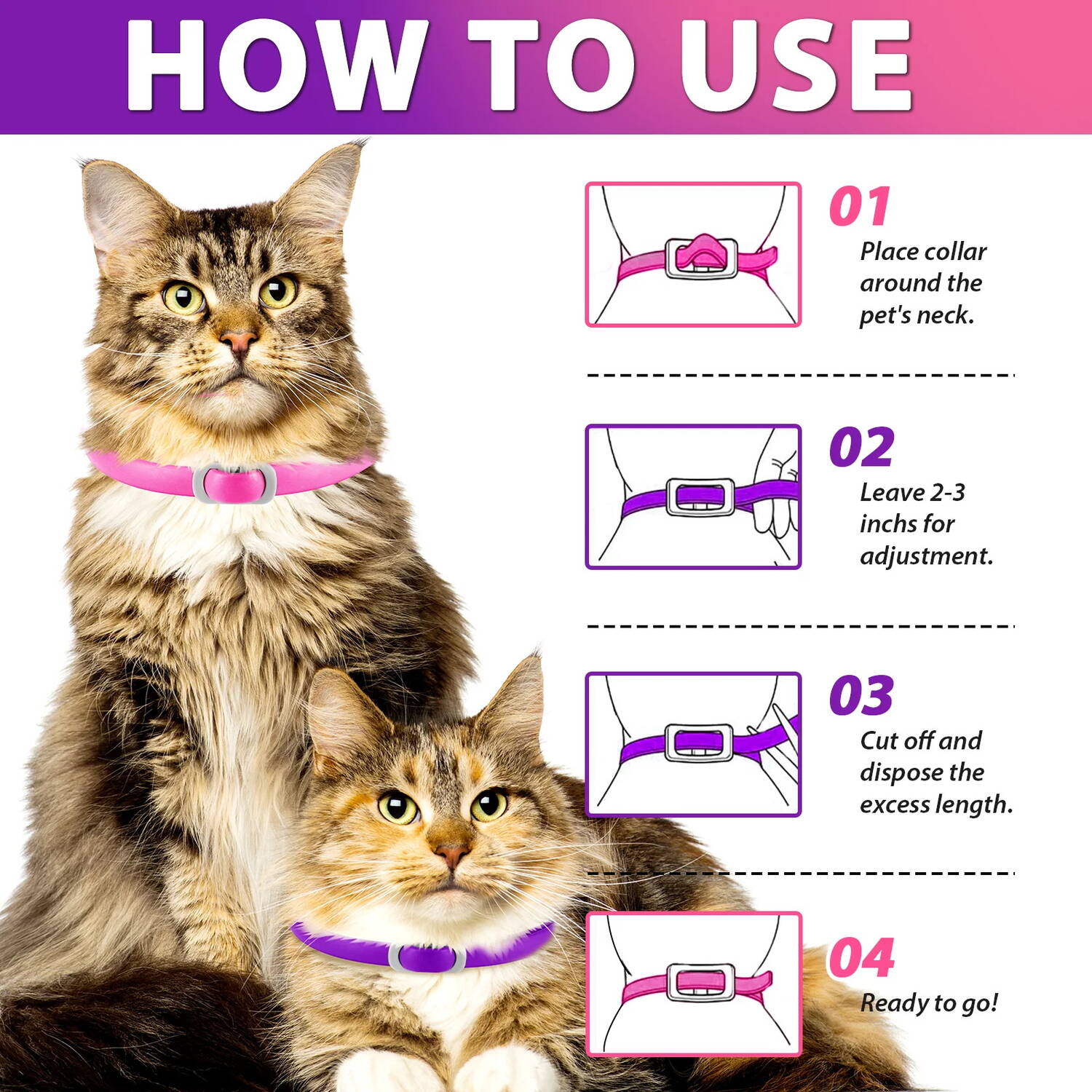 HOW TO USE

01
Place collar around the pet's neck.

02
Leave 2-3 inchs for adjustment.

03
Cut off and dispose the excess length.

04
Ready to go!